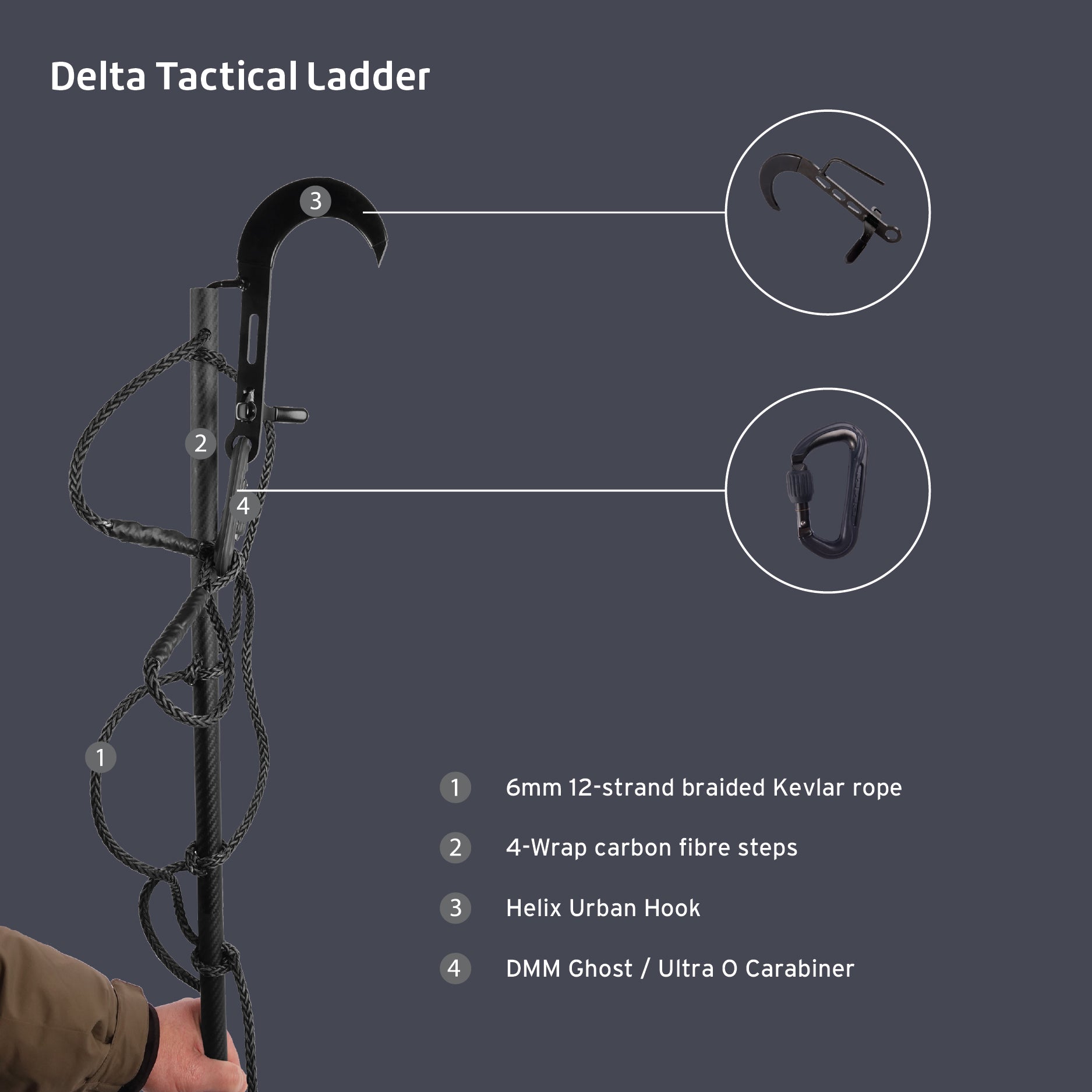 Delta Tactical Ladder

3

2

4

1

1 6mm 12-strand braided Kevlar rope

2 4-Wrap carbon fibre steps

3 Helix Urban Hook

4 DMM Ghost / Ultra O Carabiner