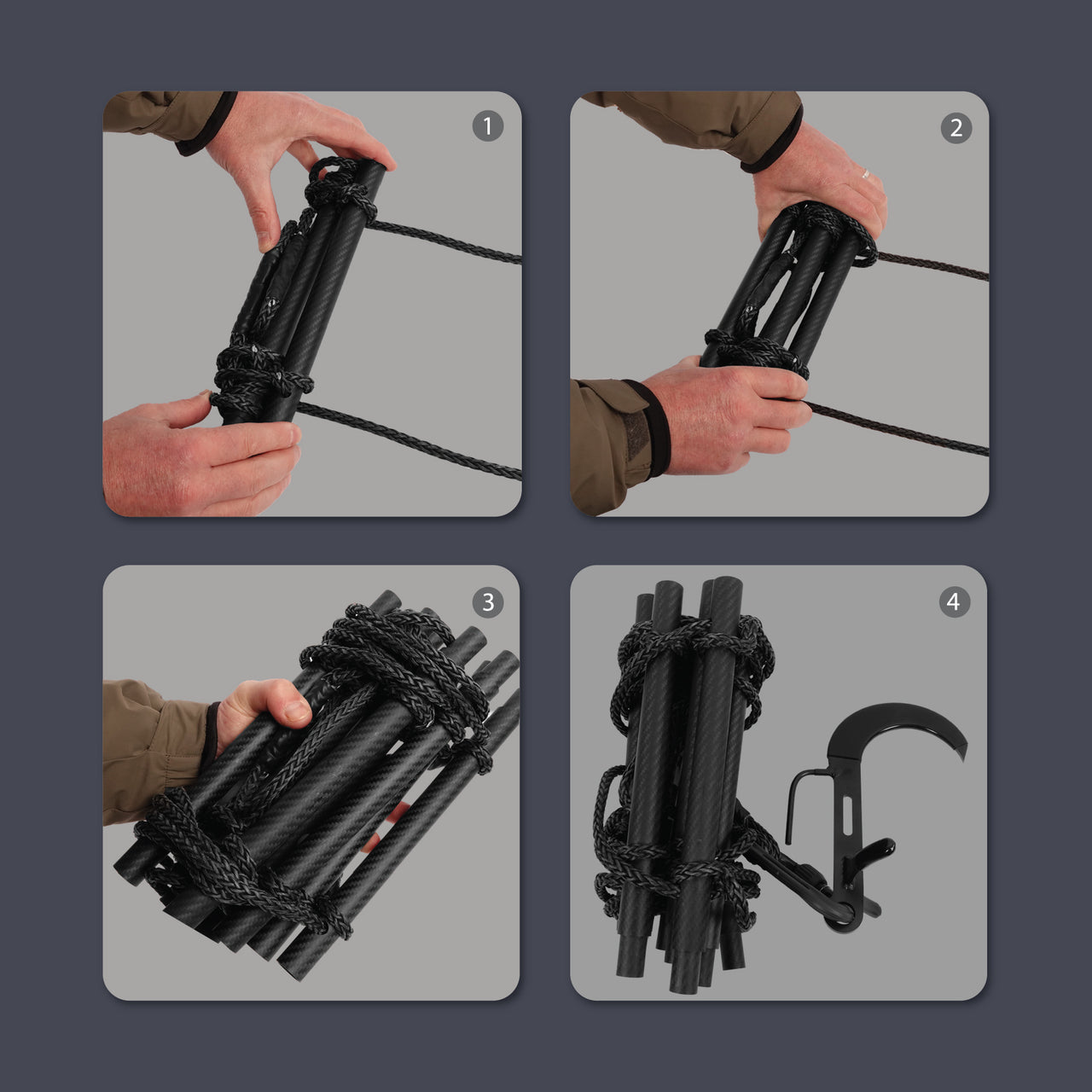 1

2

3

4