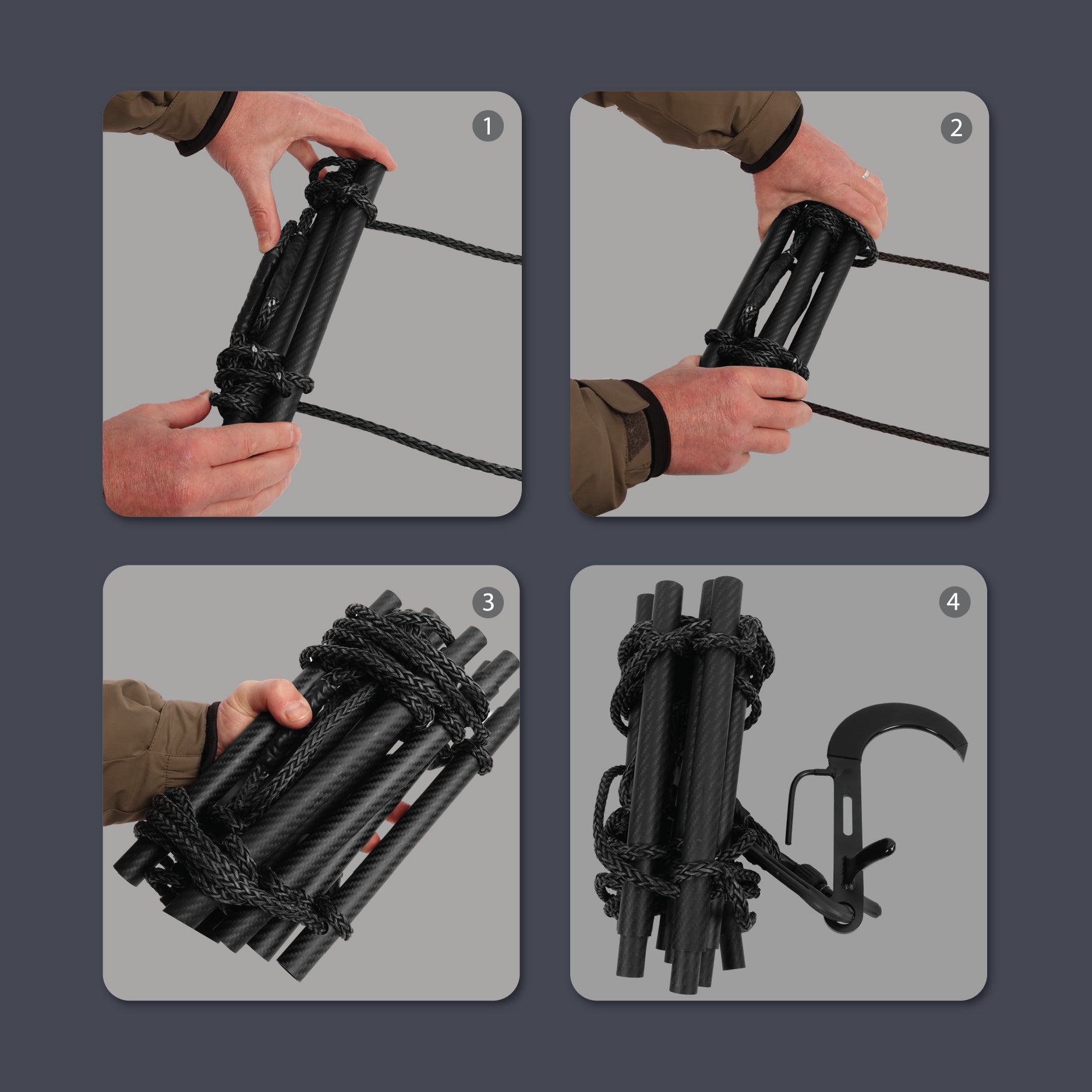 1

2

3

4