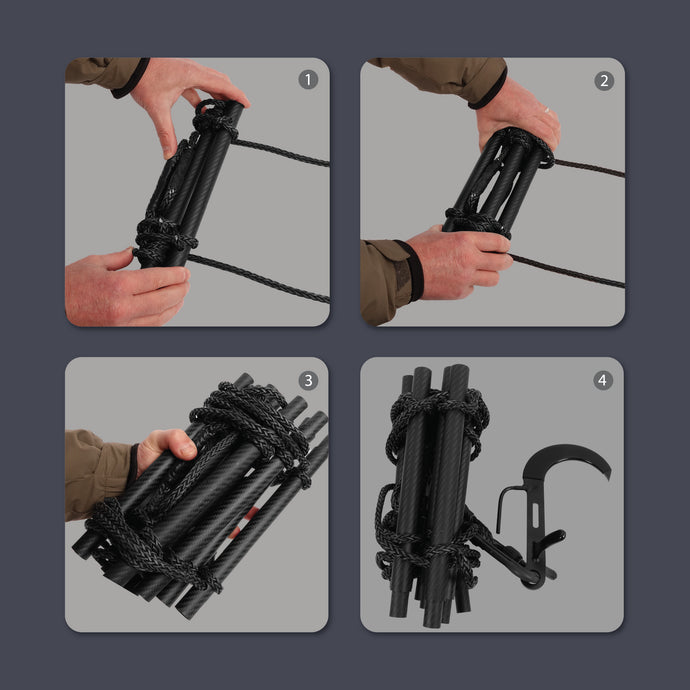 1

2

3

4